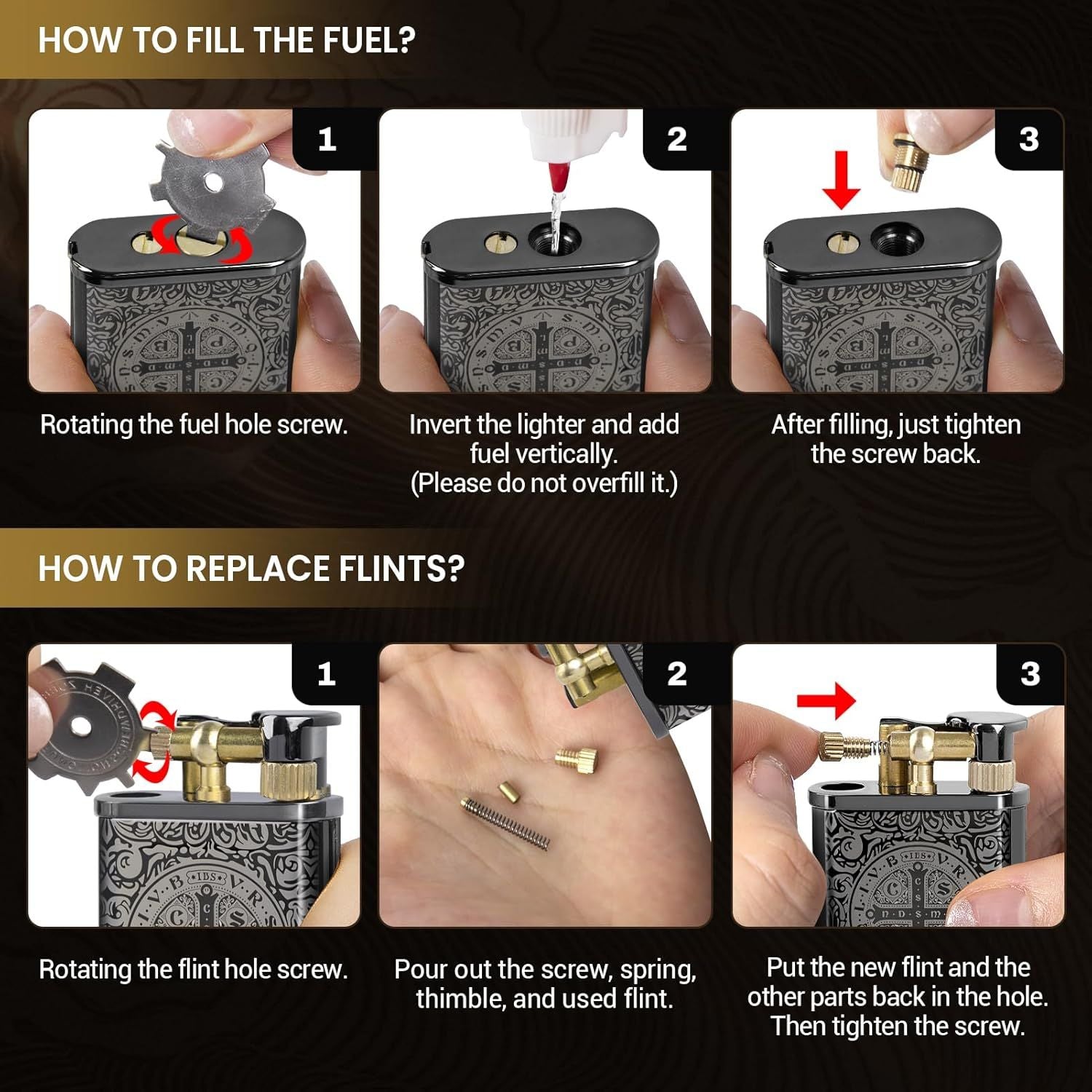 HOW TO FILL THE FUEL?

1

Rotating the fuel hole screw.

2

Invert the lighter and add fuel vertically. (Please do not overfill it.)

3

After filling, just tighten the screw back.

HOW TO REPLACE FLINTS?

1

Rotating the flint hole screw.

2

Pour out the screw, spring, thimble, and used flint.

3

Put the new flint and the other parts back in the hole. Then tighten the screw.